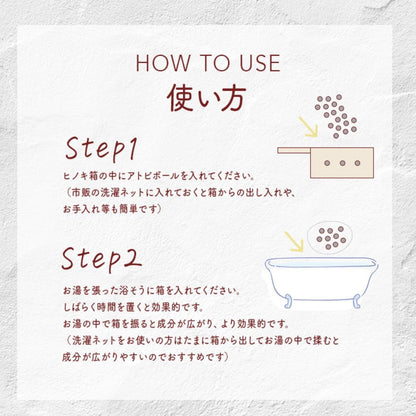 HOW TO USE
使い方

Step1
ヒノキ箱の中にアトピボールを入れてください。
（市販の洗濯ネットに入れておくと箱からの出し入れや、
お手入れ等も簡単です）

Step2
お湯を張った浴そうに箱を入れてください。
しばらく時間を置くと効果的です。
お湯の中で箱を振ると成分が広がり、より効果的です。
（洗濯ネットをお使いの方はたまに箱から出してお湯の中で揉むと
成分が広がりやすいのでおすすめです）